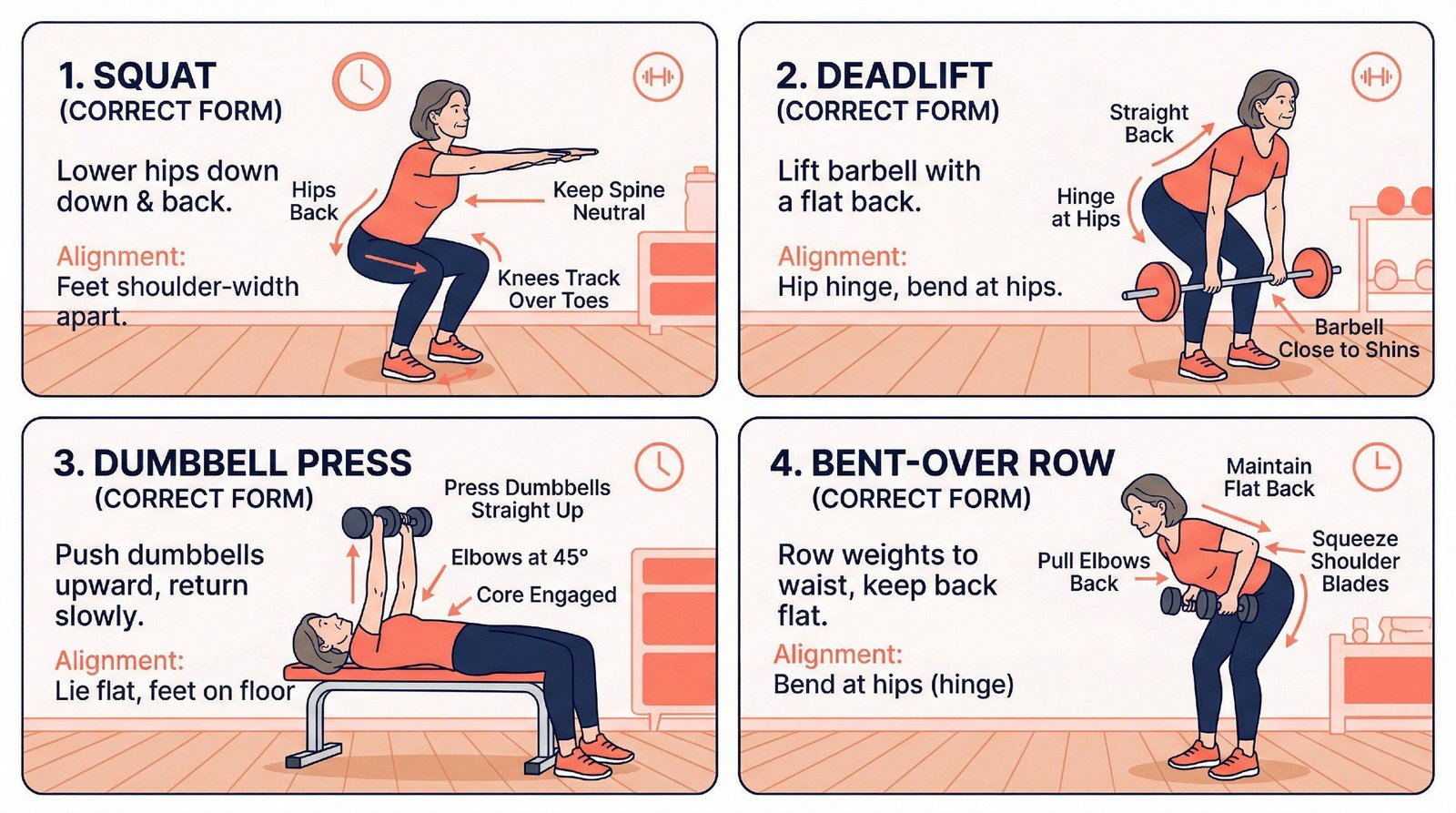 1. SQUAT
(CORRECT FORM)

Lower hips down down & back.

Alignment:
Feet shoulder-width apart.

Hips Back

Keep Spine Neutral

Knees Track Over Toes

2. DEADLIFT
(CORRECT FORM)

Lift barbell with a flat back.

Alignment:
Hip hinge, bend at hips.

Straight Back

Hinge at Hips

Barbell Close to Shins

3. DUMBBELL PRESS
(CORRECT FORM)

Push dumbbells upward, return slowly.

Alignment:
Lie flat, feet on floor

Press Dumbbells Straight Up

Elbows at 45°

Core Engaged

4. BENT-OVER ROW
(CORRECT FORM)

Row weights to waist, keep back flat.

Alignment:
Bend at hips (hinge)

Maintain Flat Back

Pull Elbows Back

Squeeze Shoulder Blades